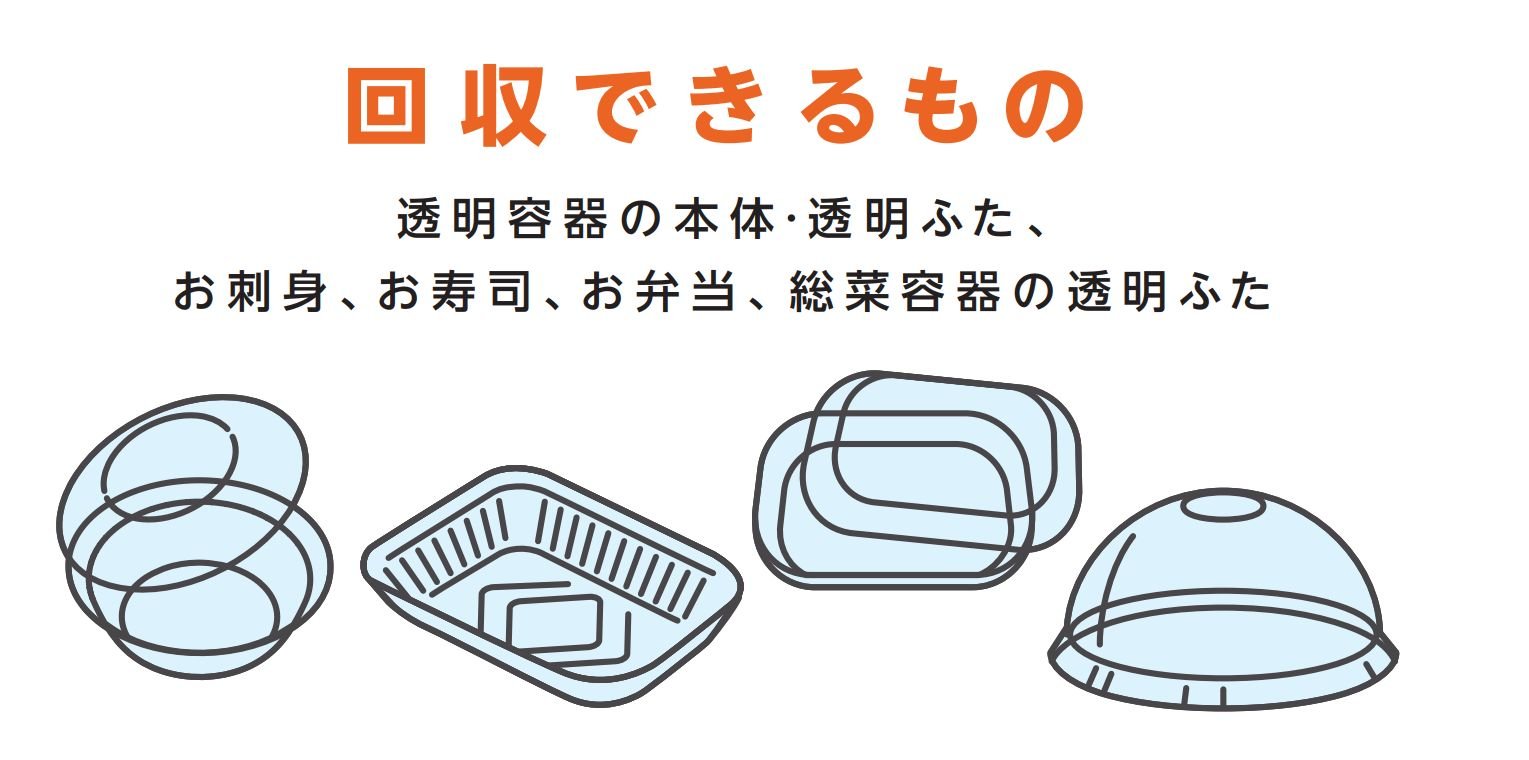 回収できるもの

透明容器の本体·透明ふた、
お刺身、お寿司、お弁当、総菜容器の透明ふた